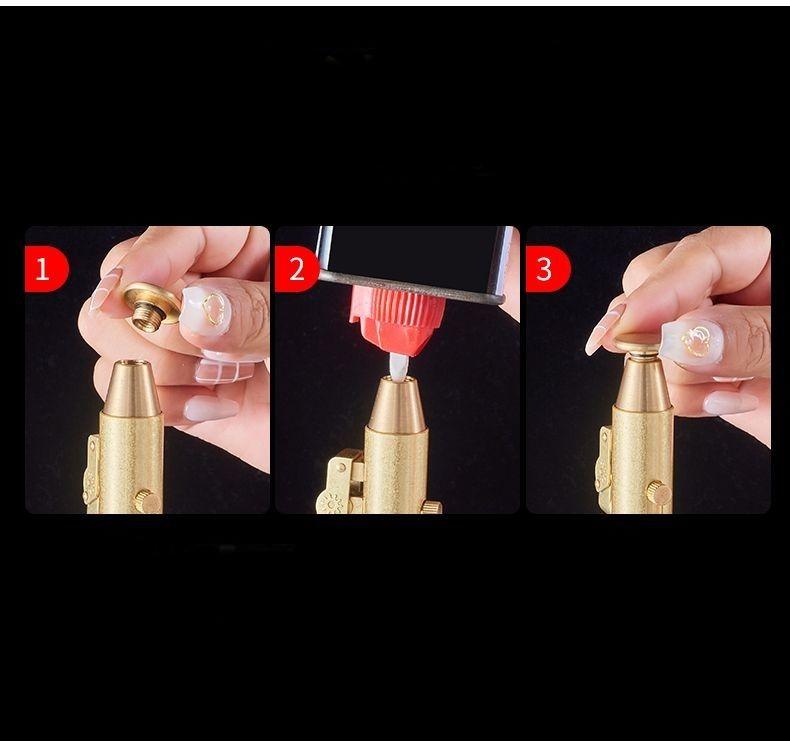 1

2

3