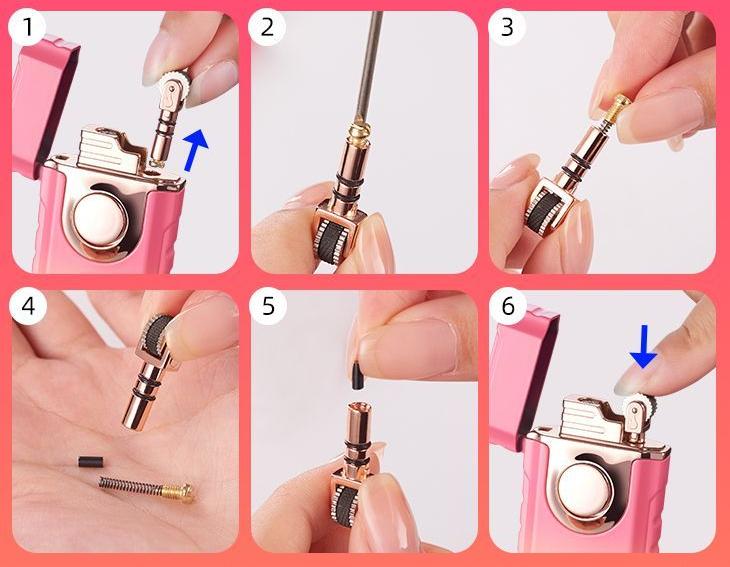 1

2

3

4

5

6